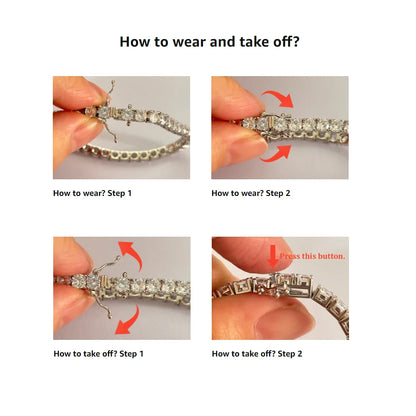 How to wear and take off?

How to wear? Step 1

How to wear? Step 2

How to take off? Step 1

Press this button.

How to take off? Step 2