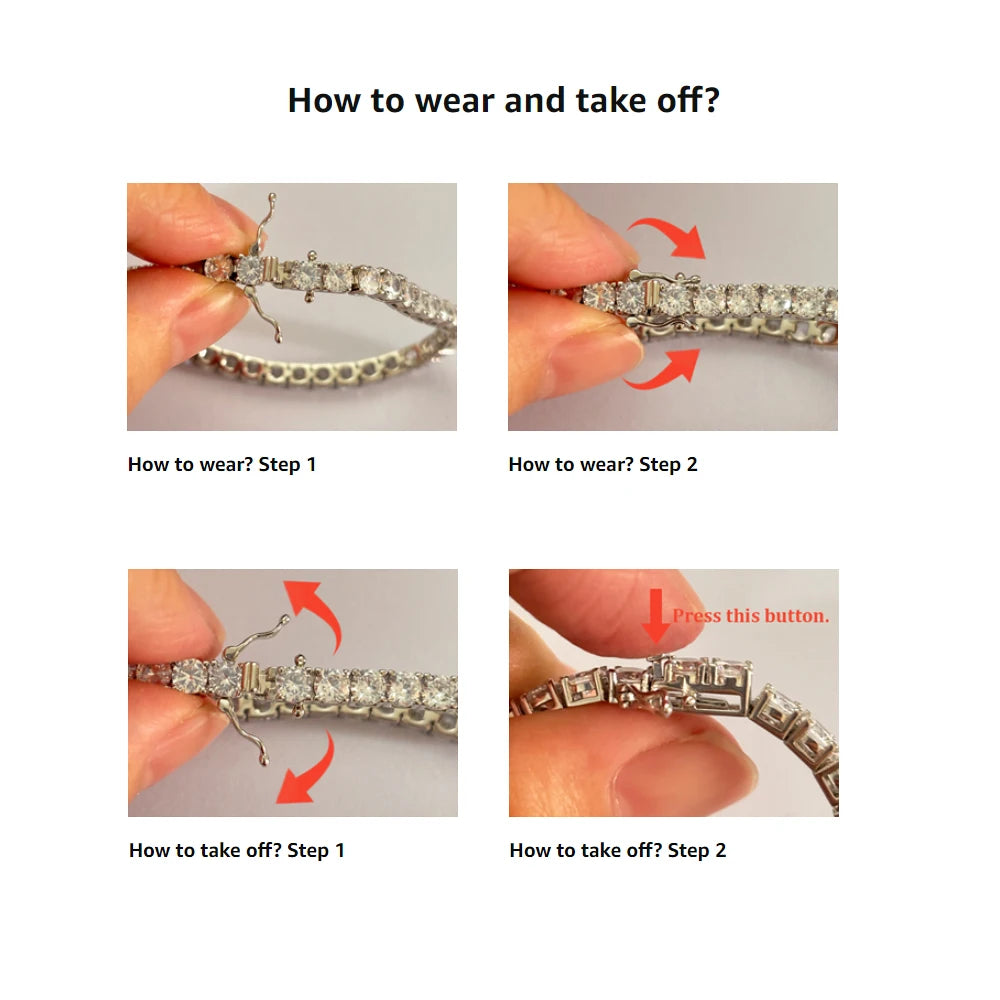 How to wear and take off?

How to wear? Step 1

How to wear? Step 2

How to take off? Step 1

Press this button.

How to take off? Step 2