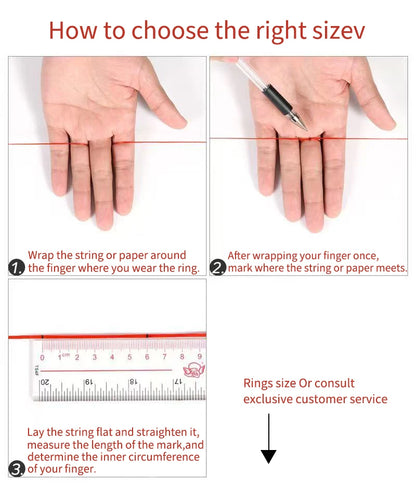 How to choose the right sizev

1. Wrap the string or paper around the finger where you wear the ring.

2. After wrapping your finger once, mark where the string or paper meets.

0 1cm 2 3 4 5 6 7 8 9
20 19 18 17

3. Lay the string flat and straighten it, measure the length of the mark,and determine the inner circumference of your finger.

Rings size Or consult exclusive customer service