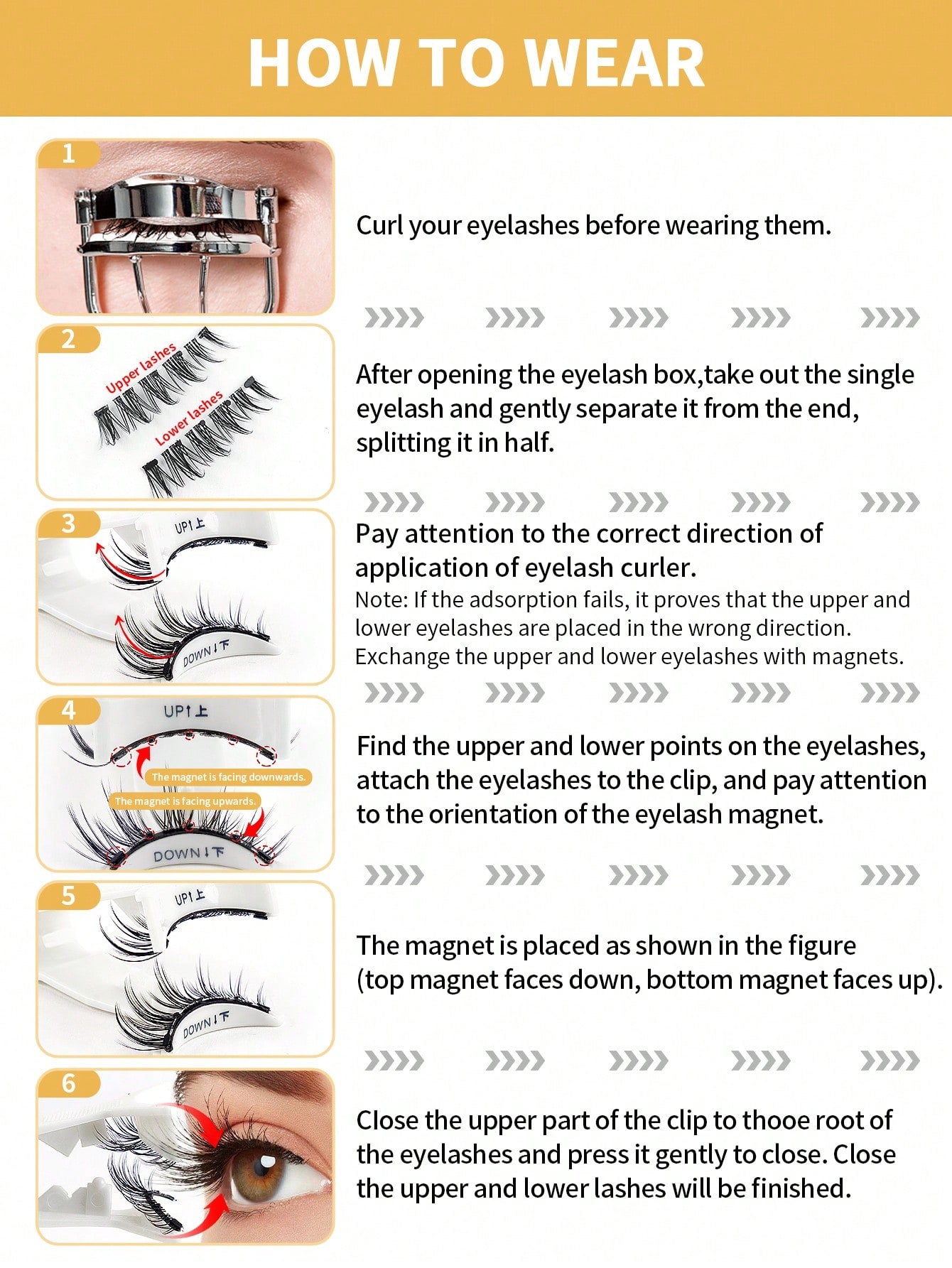 HOW TO WEAR

1

Curl your eyelashes before wearing them.

2

Upper lashes

Lower lashes

After opening the eyelash box,take out the single eyelash and gently separate it from the end, splitting it in half.

3

UP↑上

DOWN↓下

Pay attention to the correct direction of application of eyelash curler.

Note: If the adsorption fails, it proves that the upper and lower eyelashes are placed in the wrong direction. Exchange the upper and lower eyelashes with magnets.

4

UP↑上

The magnet is facing downwards.

The magnet is facing upwards.

DOWN↓下

Find the upper and lower points on the eyelashes, attach the eyelashes to the clip, and pay attention to the orientation of the eyelash magnet.

5

UP↑上

DOWN↓下

The magnet is placed as shown in the figure (top magnet faces down, bottom magnet faces up).

6

Close the upper part of the clip to thooe root of the eyelashes and press it gently to close. Close the upper and lower lashes will be finished.