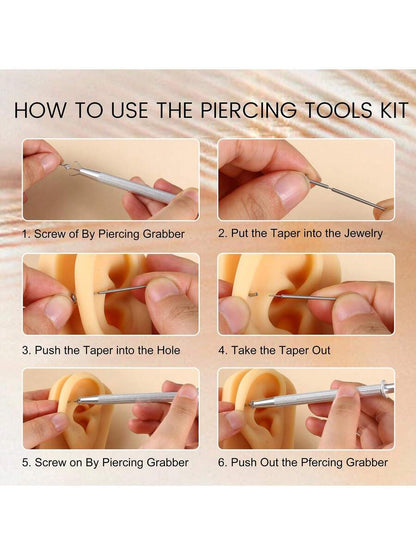 HOW TO USE THE PIERCING TOOLS KIT

1. Screw of By Piercing Grabber

2. Put the Taper into the Jewelry

3. Push the Taper into the Hole

4. Take the Taper Out

5. Screw on By Piercing Grabber

6. Push Out the Pfercing Grabber