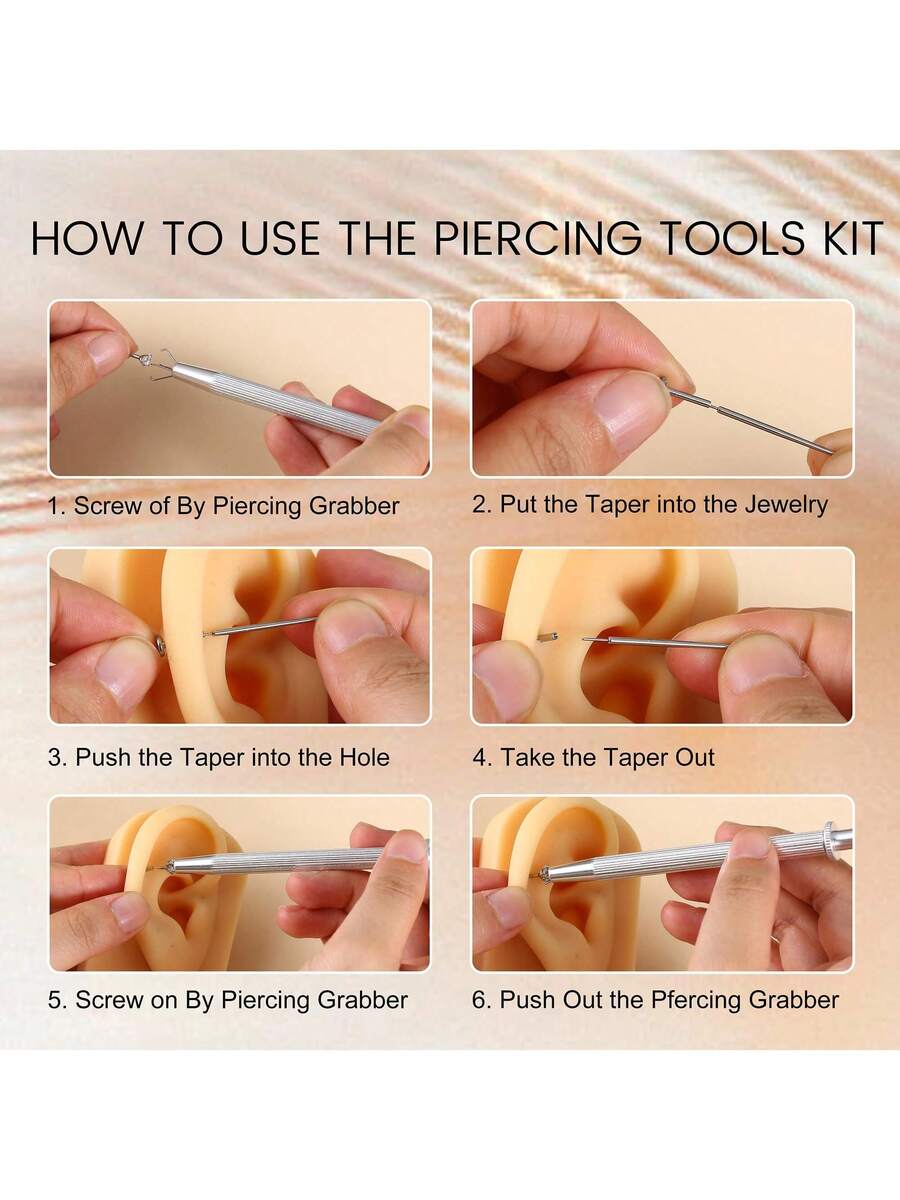 HOW TO USE THE PIERCING TOOLS KIT

1. Screw of By Piercing Grabber

2. Put the Taper into the Jewelry

3. Push the Taper into the Hole

4. Take the Taper Out

5. Screw on By Piercing Grabber

6. Push Out the Pfercing Grabber