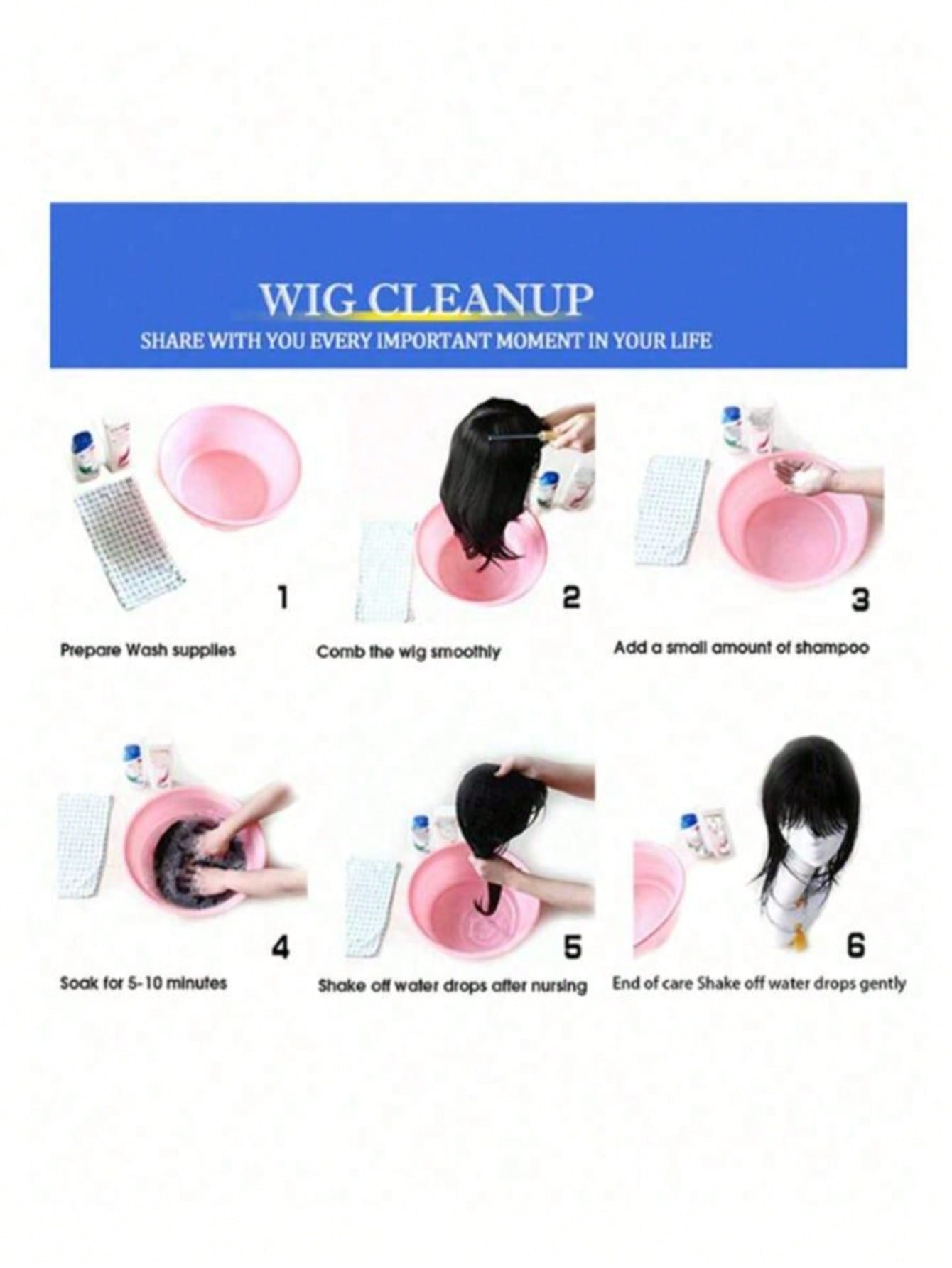 WIG CLEANUP
SHARE WITH YOU EVERY IMPORTANT MOMENT IN YOUR LIFE

1
Prepare Wash supplies

2
Comb the wig smoothly

3
Add a small amount of shampoo

4
Soak for 5-10 minutes

5
Shake off water drops after nursing

6
End of care Shake off water drops gently