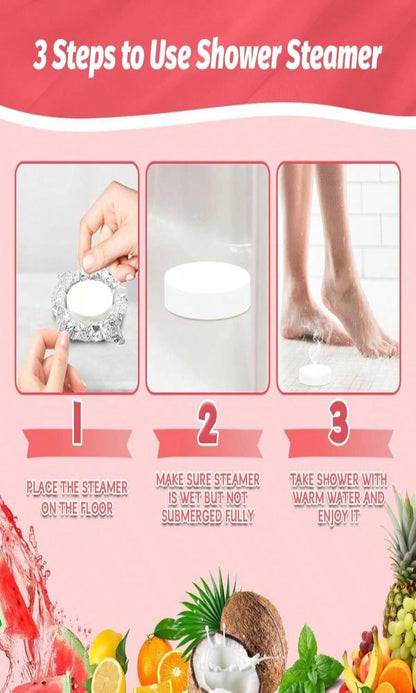 3 Steps to Use Shower Steamer

1

PLACE THE STEAMER ON THE FLOOR

2

MAKE SURE STEAMER IS WET BUT NOT SUBMERGED FULLY

3

TAKE SHOWER WITH WARM WATER AND ENJOY IT