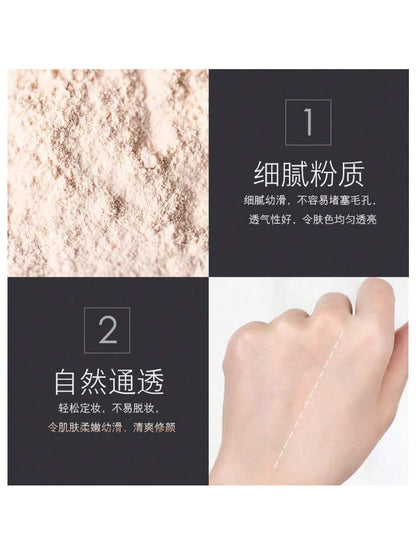 1

细腻粉质

细腻幼滑，不容易堵塞毛孔，

透气性好，令肤色均匀透亮

2

自然通透

轻松定妆，不易脱妆，

令肌肤柔嫩幼滑，清爽修颜