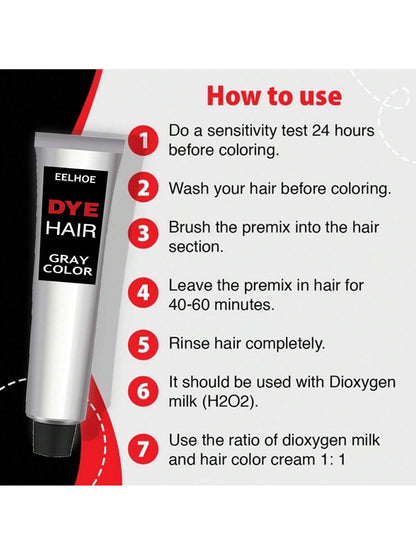 EELHOE
DYE
HAIR
GRAY
COLOR

How to use

1 Do a sensitivity test 24 hours before coloring.

2 Wash your hair before coloring.

3 Brush the premix into the hair section.

4 Leave the premix in hair for 40-60 minutes.

5 Rinse hair completely.

6 It should be used with Dioxygen milk (H2O2).

7 Use the ratio of dioxygen milk and hair color cream 1: 1