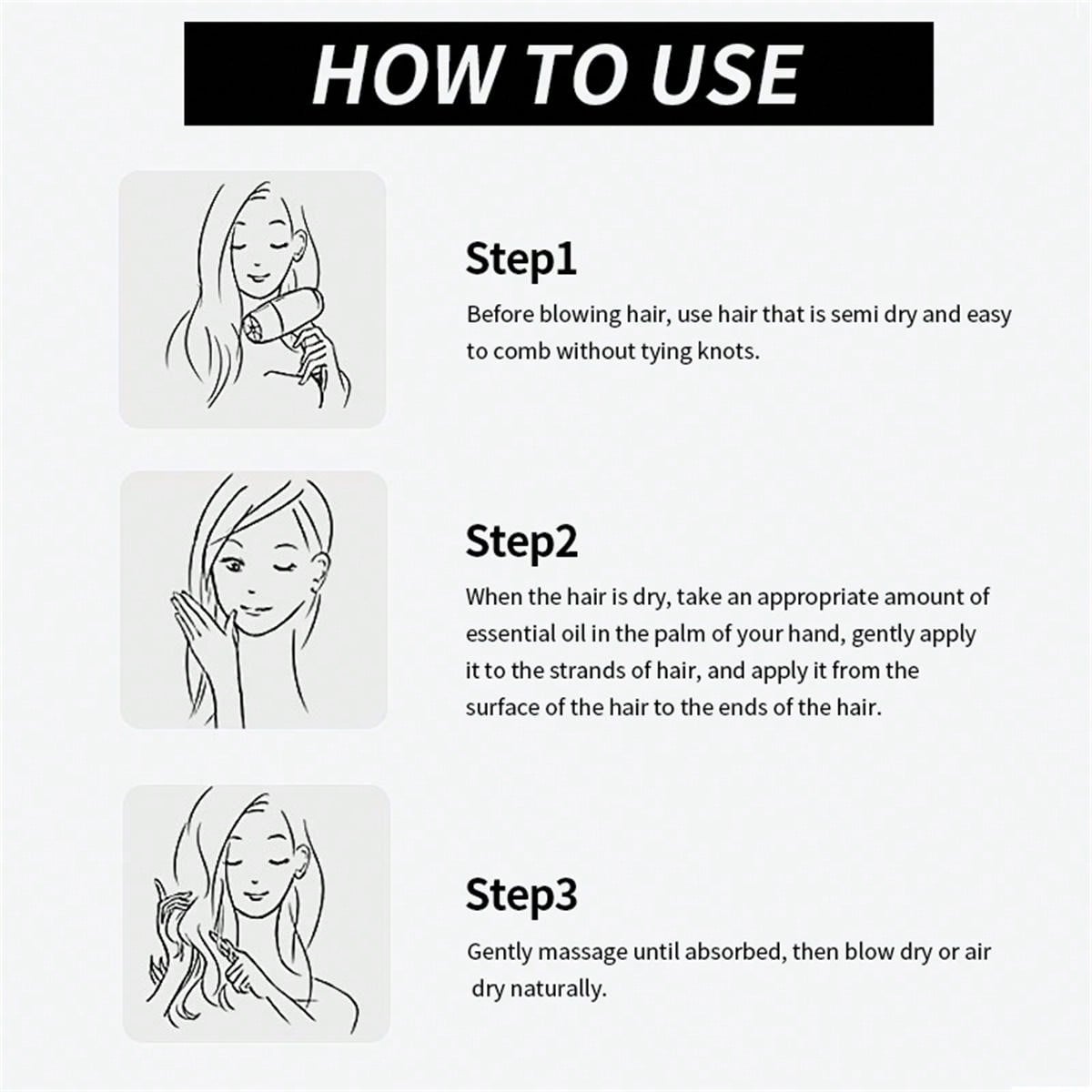 HOW TO USE

Step1

Before blowing hair, use hair that is semi dry and easy to comb without tying knots.

Step2

When the hair is dry, take an appropriate amount of essential oil in the palm of your hand, gently apply it to the strands of hair, and apply it from the surface of the hair to the ends of the hair.

Step3

Gently massage until absorbed, then blow dry or air dry naturally.