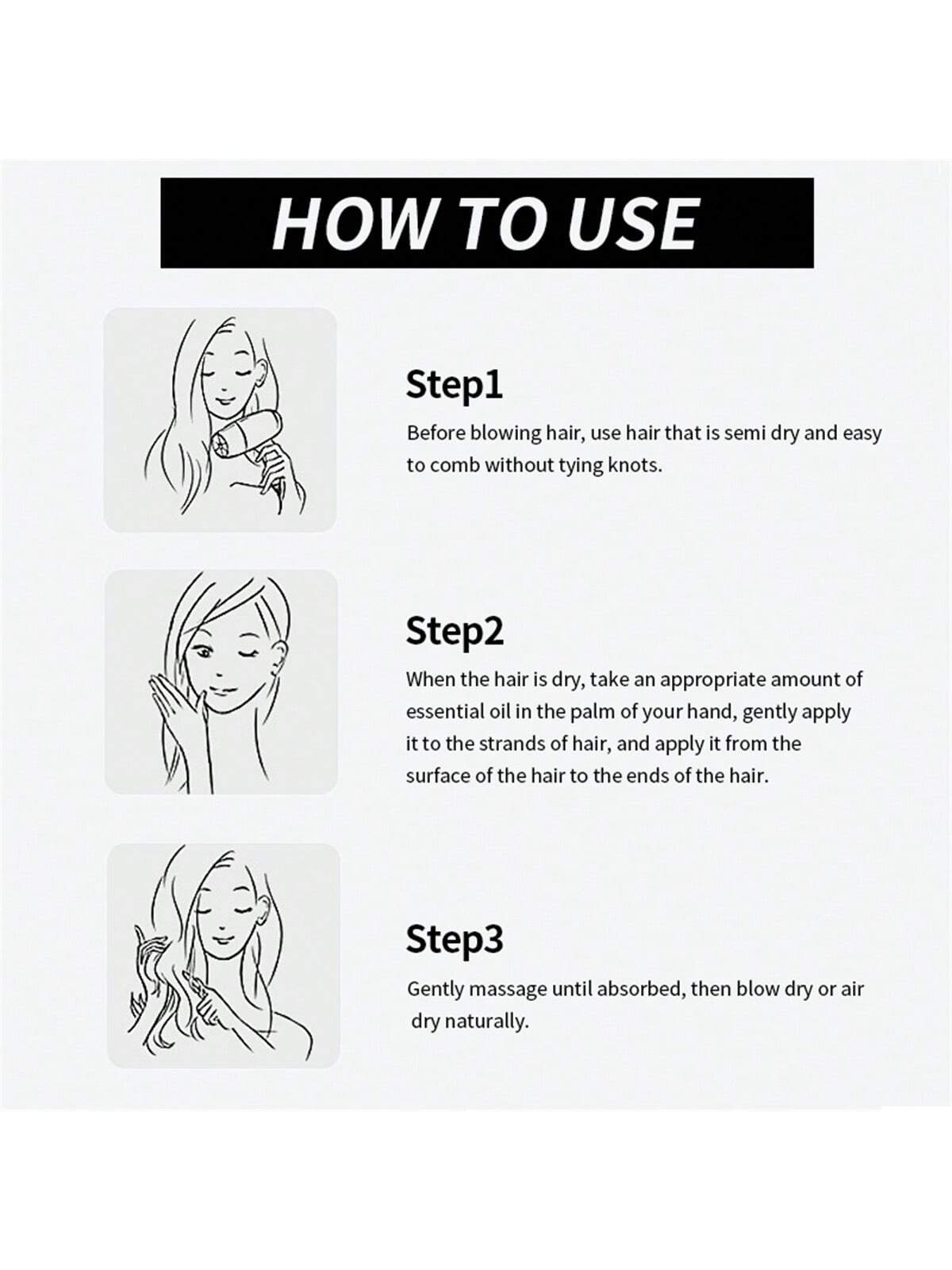 HOW TO USE

Step1

Before blowing hair, use hair that is semi dry and easy to comb without tying knots.

Step2

When the hair is dry, take an appropriate amount of essential oil in the palm of your hand, gently apply it to the strands of hair, and apply it from the surface of the hair to the ends of the hair.

Step3

Gently massage until absorbed, then blow dry or air dry naturally.