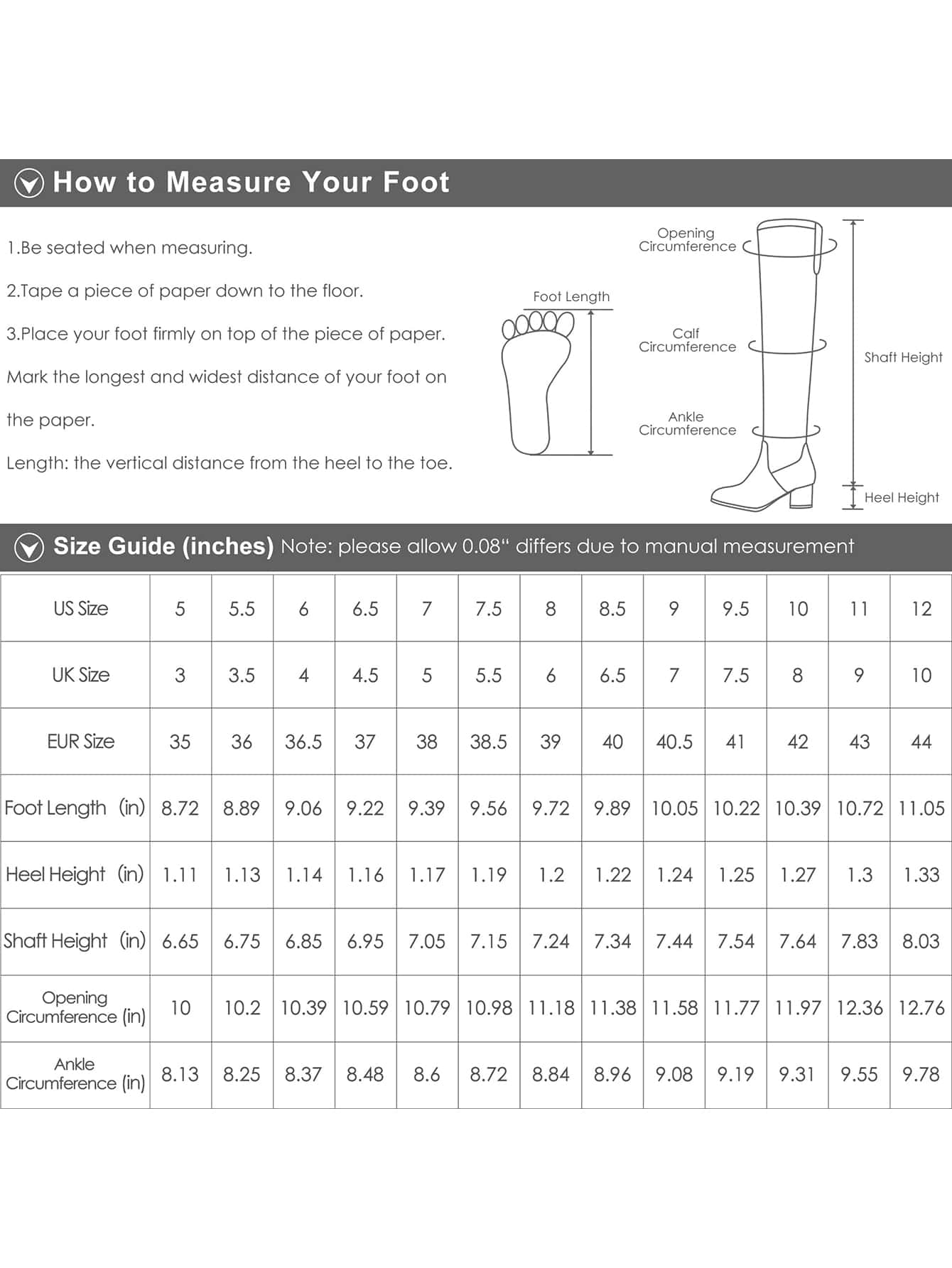 How to Measure Your Foot

1.Be seated when measuring.

2.Tape a piece of paper down to the floor.

3.Place your foot firmly on top of the piece of paper. Mark the longest and widest distance of your foot on the paper.

Length: the vertical distance from the heel to the toe.

Foot Length

Opening Circumference

Calf Circumference

Ankle Circumference

Shaft Height

Heel Height

Size Guide (inches) Note: please allow 0.08" differs due to manual measurement

| US Size | 5 | 5.5 | 6 | 6.5 | 7 | 7.5 | 8 | 8.5 | 9 | 9.5 | 10 | 11 | 12 |
|---|---|---|---|---|---|---|---|---|---|---|---|---|---|
| UK Size | 3 | 3.5 | 4 | 4.5 | 5 | 5.5 | 6 | 6.5 | 7 | 7.5 | 8 | 9 | 10 |
| EUR Size | 35 | 36 | 36.5 | 37 | 38 | 38.5 | 39 | 40 | 40.5 | 41 | 42 | 43 | 44 |
| Foot Length (in) | 8.72 | 8.89 | 9.06 | 9.22 | 9.39 | 9.56 | 9.72 | 9.89 | 10.05 | 10.22 | 10.39 | 10.72 | 11.05 |
| Heel Height (in) | 1.11 | 1.13 | 1.14 | 1.16 | 1.17 | 1.19 | 1.2 | 1.22 | 1.24 | 1.25 | 1.27 | 1.3 | 1.33 |
| Shaft Height (in) | 6.65 | 6.75 | 6.85 | 6.95 | 7.05 | 7.15 | 7.24 | 7.34 | 7.44 | 7.54 | 7.64 | 7.83 | 8.03 |
| Opening Circumference (in) | 10 | 10.2 | 10.39 | 10.59 | 10.79 | 10.98 | 11.18 | 11.38 | 11.58 | 11.77 | 11.97 | 12.36 | 12.76 |
| Ankle Circumference (in) | 8.13 | 8.25 | 8.37 | 8.48 | 8.6 | 8.72 | 8.84 | 8.96 | 9.08 | 9.19 | 9.31 | 9.55 | 9.78 |