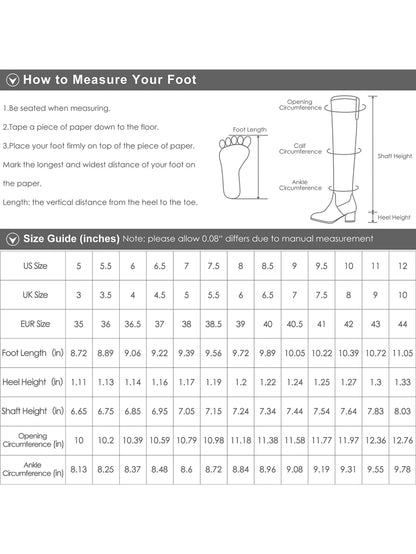 How to Measure Your Foot

1.Be seated when measuring.

2.Tape a piece of paper down to the floor.

3.Place your foot firmly on top of the piece of paper. Mark the longest and widest distance of your foot on the paper.

Length: the vertical distance from the heel to the toe.

Foot Length

Opening Circumference

Calf Circumference

Ankle Circumference

Shaft Height

Heel Height

Size Guide (inches) Note: please allow 0.08" differs due to manual measurement

| US Size | 5 | 5.5 | 6 | 6.5 | 7 | 7.5 | 8 | 8.5 | 9 | 9.5 | 10 | 11 | 12 |
|---|---|---|---|---|---|---|---|---|---|---|---|---|---|
| UK Size | 3 | 3.5 | 4 | 4.5 | 5 | 5.5 | 6 | 6.5 | 7 | 7.5 | 8 | 9 | 10 |
| EUR Size | 35 | 36 | 36.5 | 37 | 38 | 38.5 | 39 | 40 | 40.5 | 41 | 42 | 43 | 44 |
| Foot Length (in) | 8.72 | 8.89 | 9.06 | 9.22 | 9.39 | 9.56 | 9.72 | 9.89 | 10.05 | 10.22 | 10.39 | 10.72 | 11.05 |
| Heel Height (in) | 1.11 | 1.13 | 1.14 | 1.16 | 1.17 | 1.19 | 1.2 | 1.22 | 1.24 | 1.25 | 1.27 | 1.3 | 1.33 |
| Shaft Height (in) | 6.65 | 6.75 | 6.85 | 6.95 | 7.05 | 7.15 | 7.24 | 7.34 | 7.44 | 7.54 | 7.64 | 7.83 | 8.03 |
| Opening Circumference (in) | 10 | 10.2 | 10.39 | 10.59 | 10.79 | 10.98 | 11.18 | 11.38 | 11.58 | 11.77 | 11.97 | 12.36 | 12.76 |
| Ankle Circumference (in) | 8.13 | 8.25 | 8.37 | 8.48 | 8.6 | 8.72 | 8.84 | 8.96 | 9.08 | 9.19 | 9.31 | 9.55 | 9.78 |