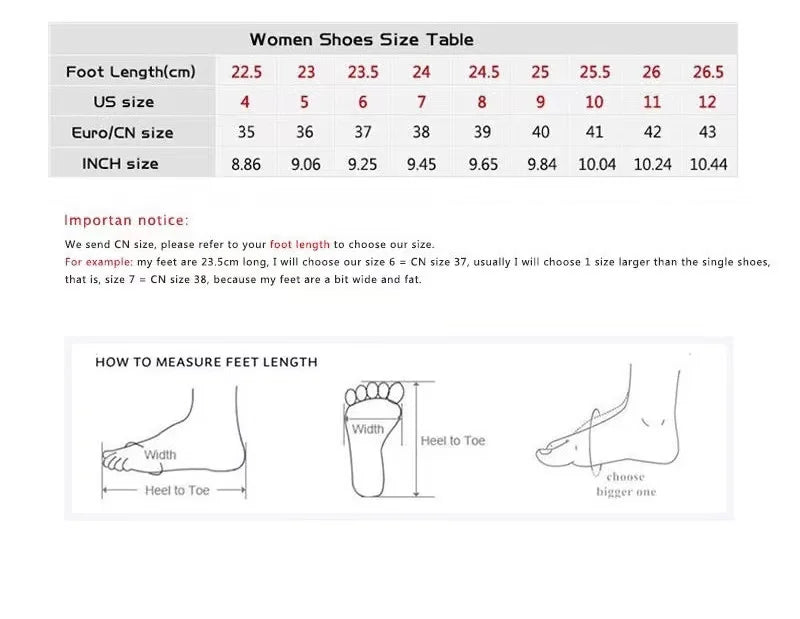 Women Shoes Size Table

| Foot Length(cm) | 22.5 | 23 | 23.5 | 24 | 24.5 | 25 | 25.5 | 26 | 26.5 |
|---|---|---|---|---|---|---|---|---|---|
| US size | 4 | 5 | 6 | 7 | 8 | 9 | 10 | 11 | 12 |
| Euro/CN size | 35 | 36 | 37 | 38 | 39 | 40 | 41 | 42 | 43 |
| INCH size | 8.86 | 9.06 | 9.25 | 9.45 | 9.65 | 9.84 | 10.04 | 10.24 | 10.44 |

Importan notice:

We send CN size, please refer to your foot length to choose our size.
For example: my feet are 23.5cm long, I will choose our size 6 = CN size 37, usually I will choose 1 size larger than the single shoes, that is, size 7 = CN size 38, because my feet are a bit wide and fat.

HOW TO MEASURE FEET LENGTH

Width
Heel to Toe
Width
Heel to Toe
choose bigger one